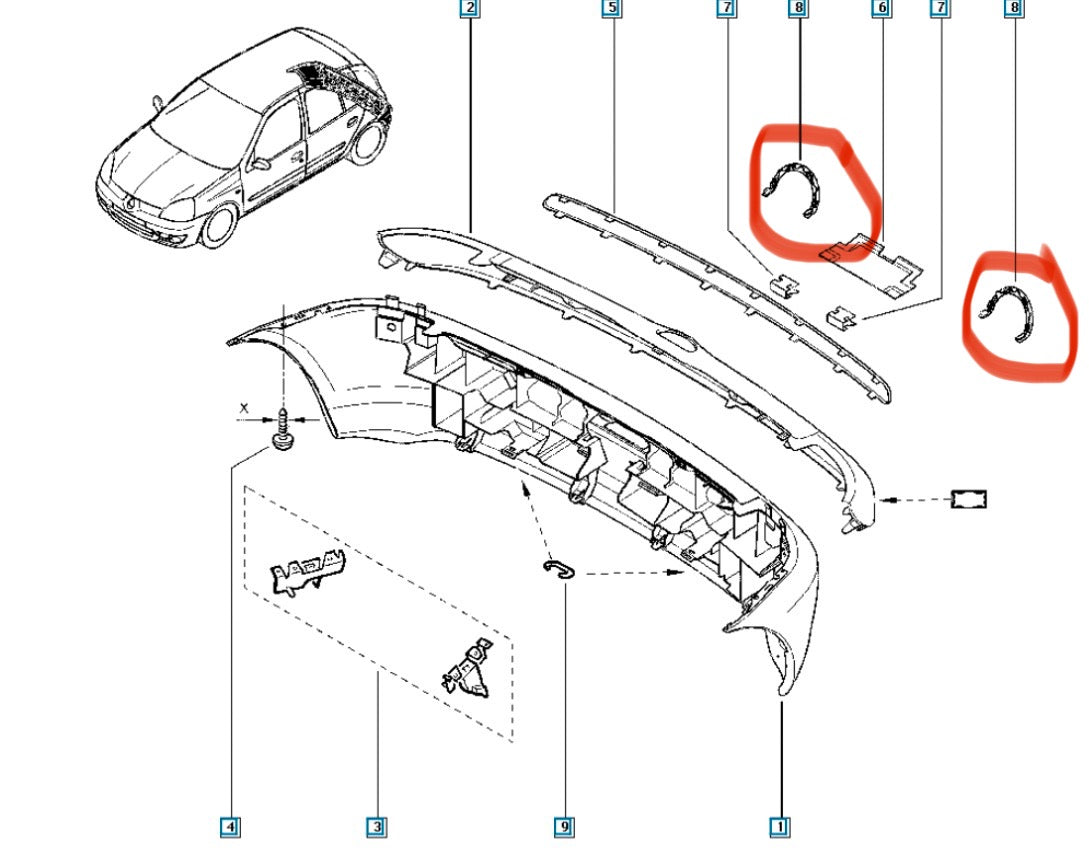 2
5
7
8
6
7
8
X
4
3
9
1